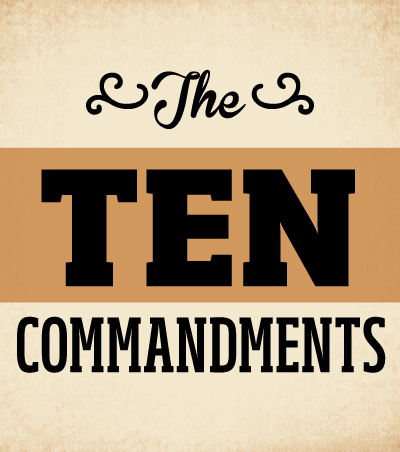 The

TEN

COMMANDMENTS